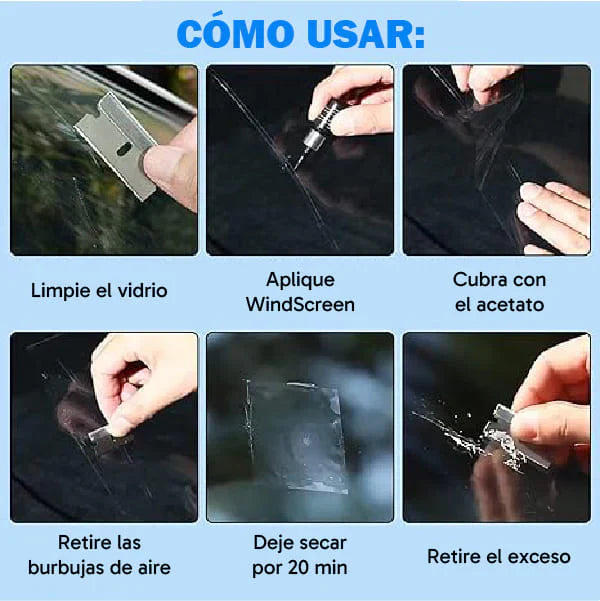 CÓMO USAR:

Limpie el vidrio

Aplique WindScreen

Cubra con el acetato

Retire las burbujas de aire

Deje secar por 20 min

Retire el exceso